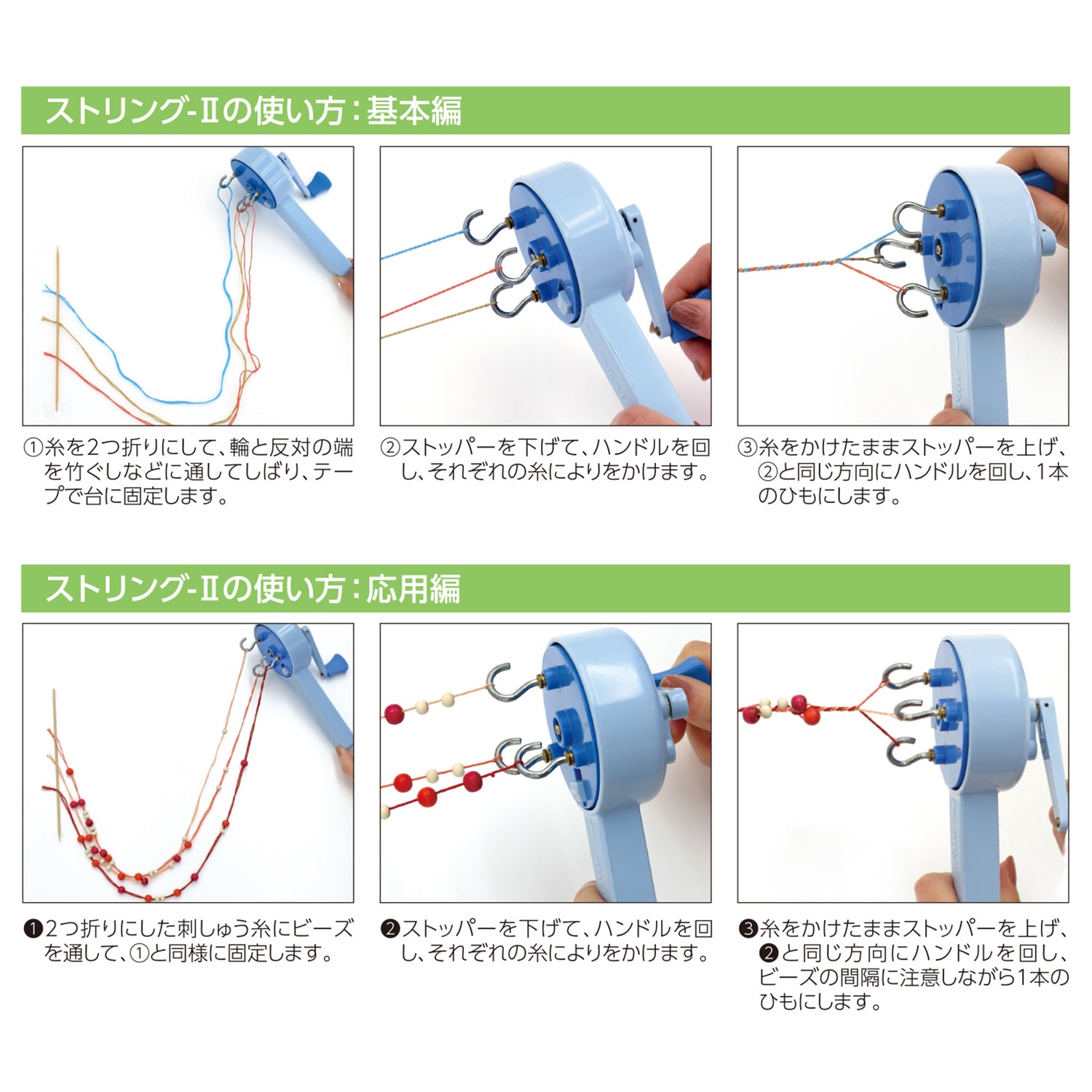 ストリング-Ⅱの使い方：基本編

①糸を2つ折りにして、輪と反対の端を竹ぐしなどに通してしばり、テープで台に固定します。

②ストッパーを下げて、ハンドルを回し、それぞれの糸によりをかけます。

③糸をかけたままストッパーを上げ、②と同じ方向にハンドルを回し、1本のひもにします。

ストリング-Ⅱの使い方：応用編

❶2つ折りにした刺しゅう糸にビーズを通して、①と同様に固定します。

❷ストッパーを下げて、ハンドルを回し、それぞれの糸によりをかけます。

❸糸をかけたままストッパーを上げ、❷と同じ方向にハンドルを回し、ビーズの間隔に注意しながら1本のひもにします。