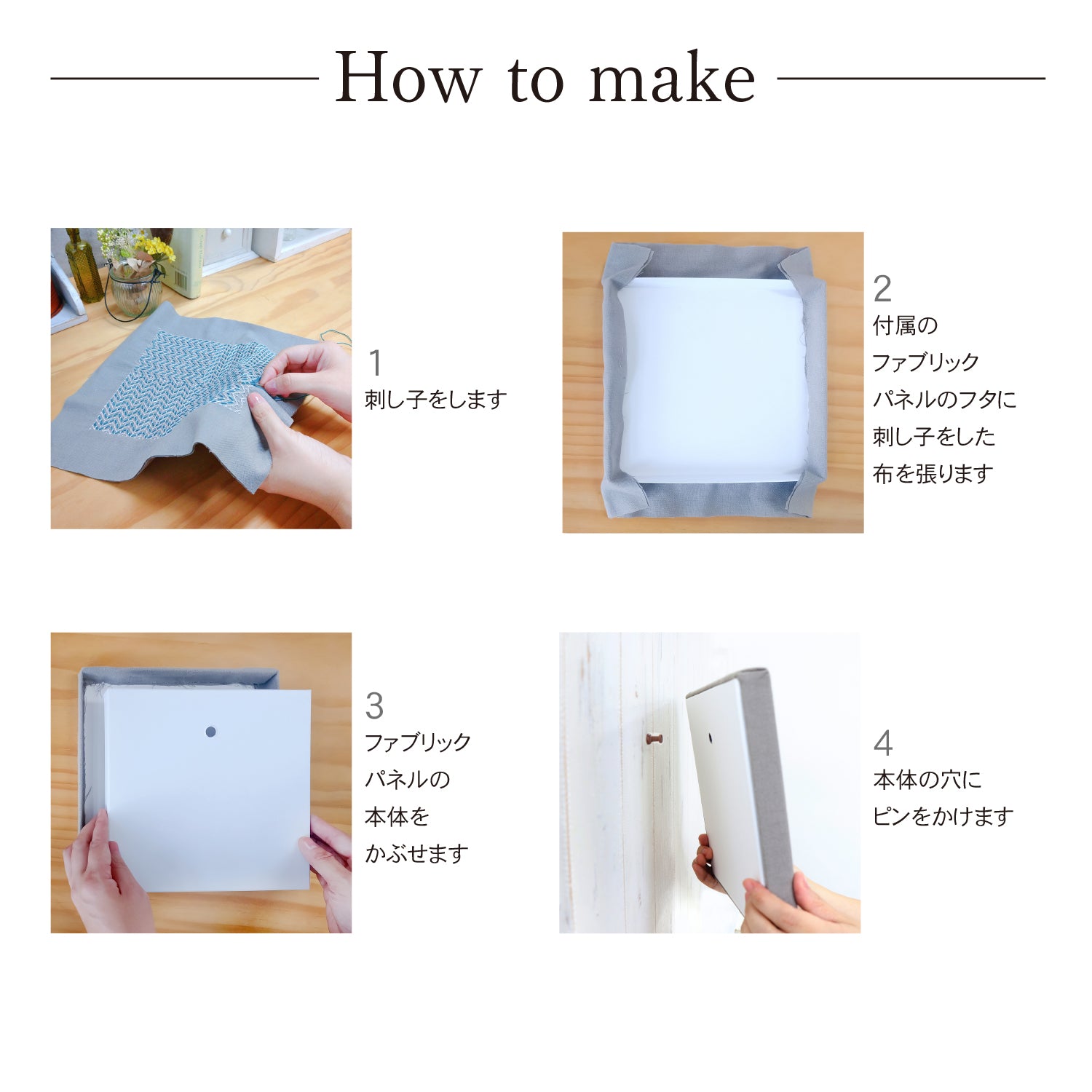 How to make

1
刺し子をします

2
付属の
ファブリック
パネルのフタに
刺し子をした
布を張ります

3
ファブリック
パネルの
本体を
かぶせます

4
本体の穴に
ピンをかけます